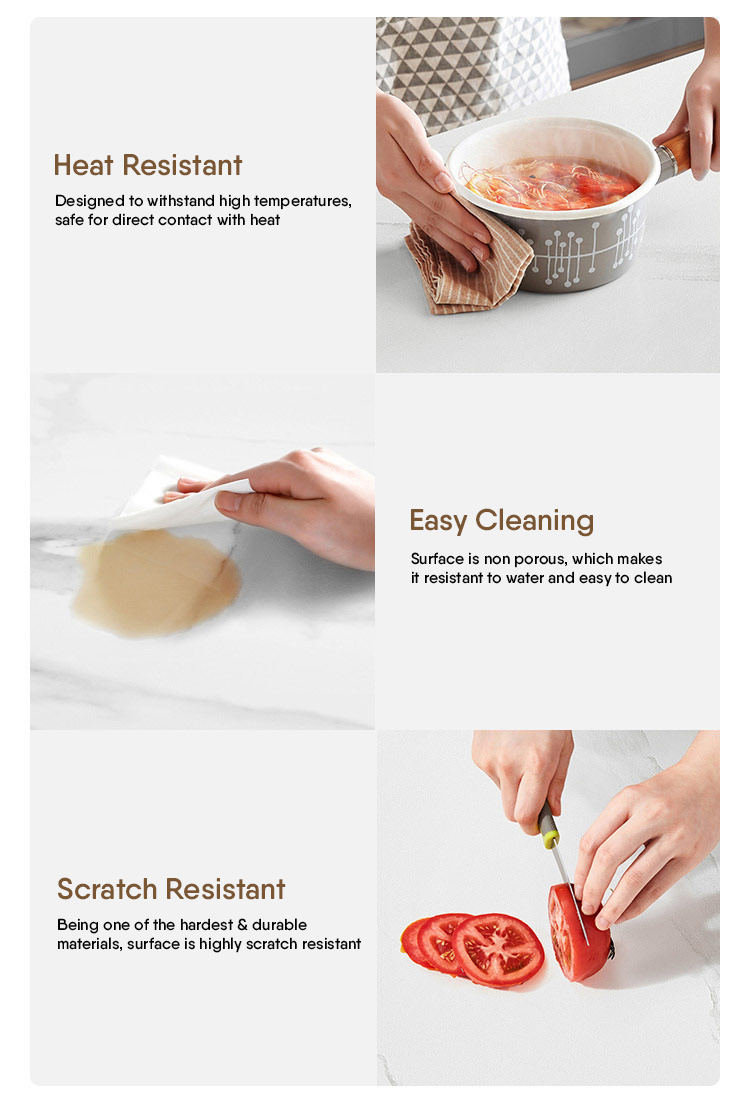 Heat Resistant

Designed to withstand high temperatures, safe for direct contact with heat

Easy Cleaning

Surface is non porous, which makes it resistant to water and easy to clean

Scratch Resistant

Being one of the hardest & durable materials, surface is highly scratch resistant