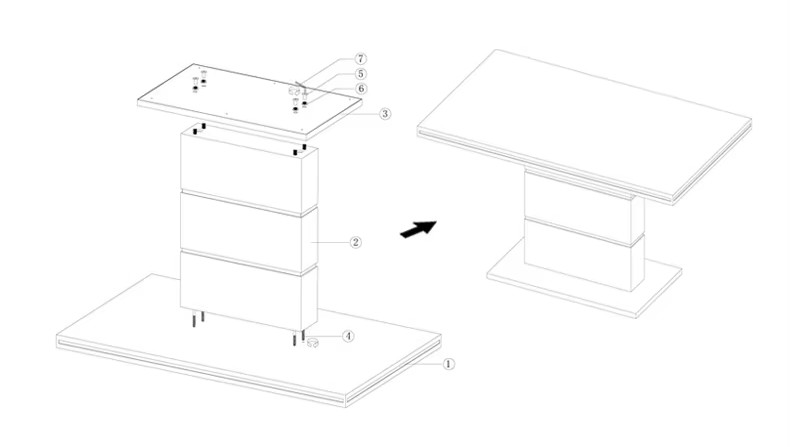 7
5
6
3
2
4
1